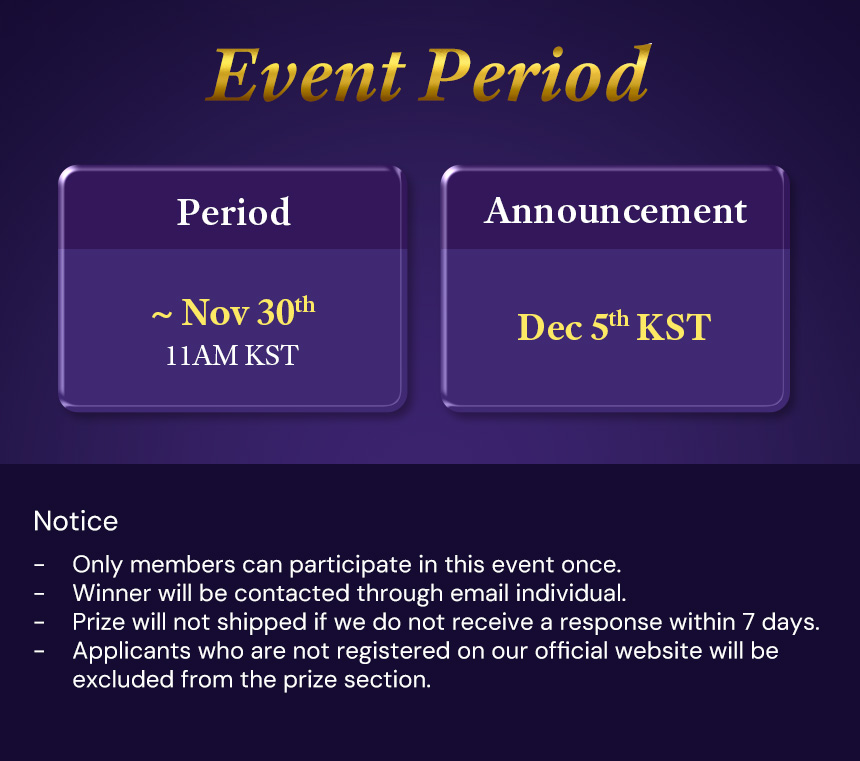 Event Period

Period

~ Nov 30th
11AM KST

Announcement

Dec 5th KST

Notice

- Only members can participate in this event once.
- Winner will be contacted through email individual.
- Prize will not shipped if we do not receive a response within 7 days.
- Applicants who are not registered on our official website will be excluded from the prize section.